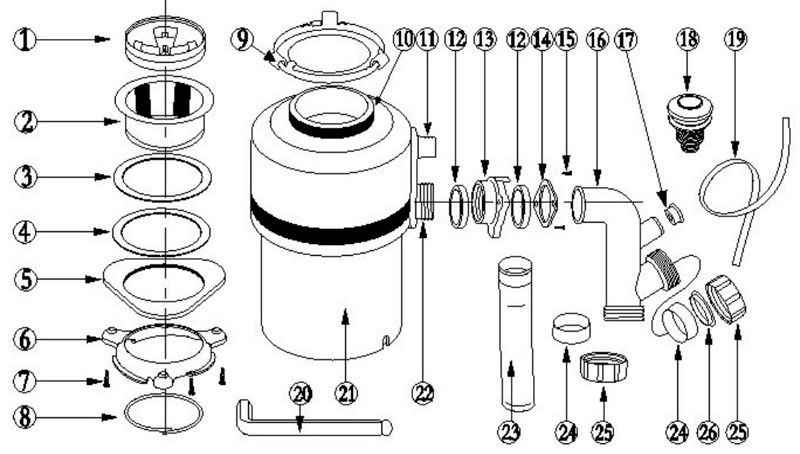 1
2
3
4
5
6
7
8
9
10
11
12
13
12
14
15
16
17
18
19
20
21
22
23
24
25
24
26
25