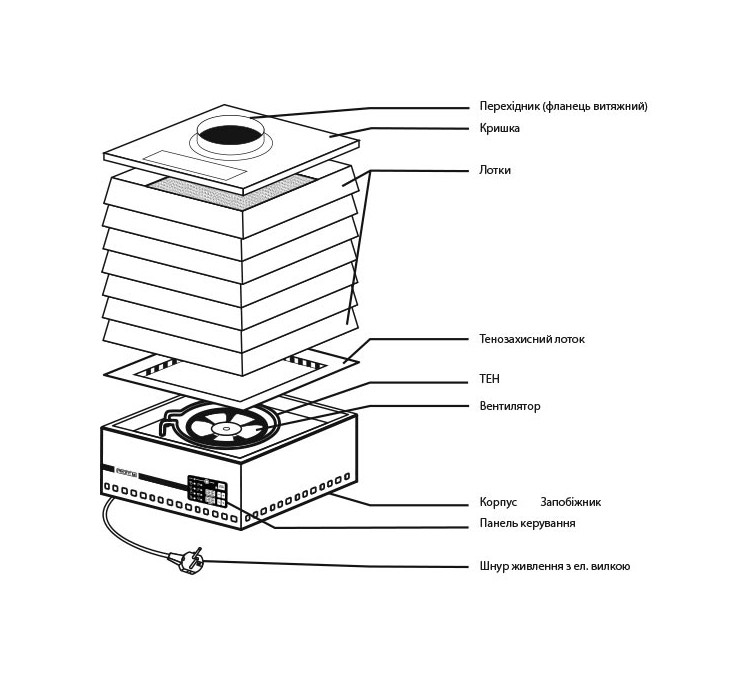 Перехідник (фланець витяжний)
Кришка
Лотки
Тенозахисний лоток
ТЕН
Вентилятор
Корпус Запобіжник
Панель керування
Шнур живлення з ел. вилкою