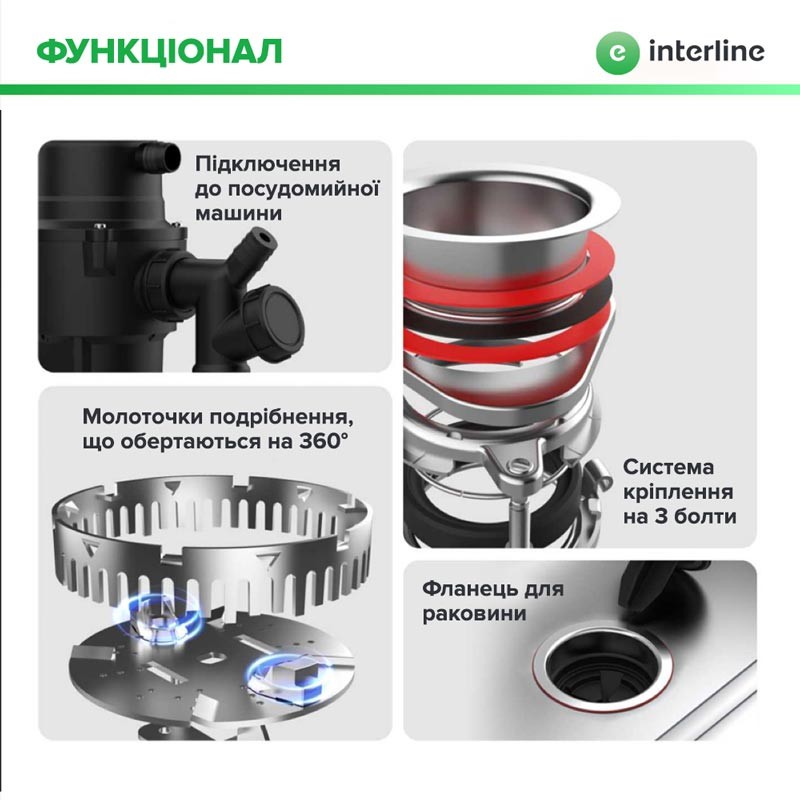 ФУНКЦІОНАЛ

e interline

Підключення до посудомийної машини

Молоточки подрібнення, що обертаються на 360°

Система кріплення на 3 болти

Фланець для раковини