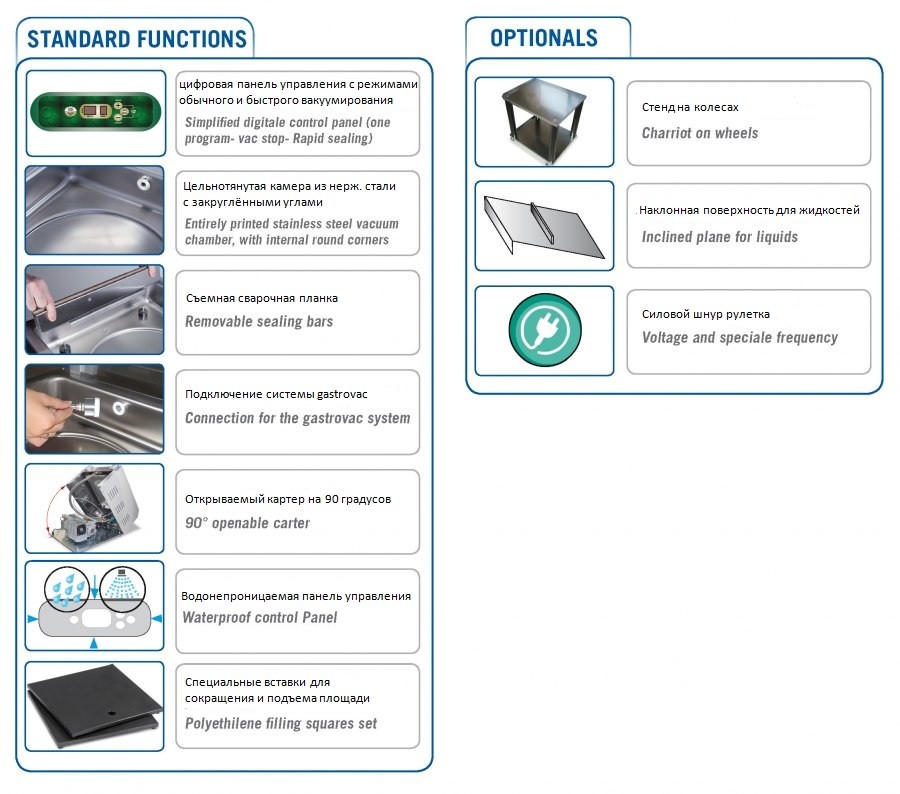 STANDARD FUNCTIONS

цифровая панель управления с режимами обычного и быстрого вакуумирования
Simplified digitale control panel (one program- vac stop- Rapid sealing)

Цельнотянутая камера из нерж. стали с закруглёнными углами
Entirely printed stainless steel vacuum chamber, with internal round corners

Съемная сварочная планка
Removable sealing bars

Подключение системы gastrovac
Connection for the gastrovac system

Открываемый картер на 90 градусов
90° openable carter

Водонепроницаемая панель управления
Waterproof control Panel

Специальные вставки для сокращения и подъема площади
Polyethilene filling squares set

OPTIONALS

Стенд на колесах
Charriot on wheels

Наклонная поверхность для жидкостей
Inclined plane for liquids

Силовой шнур рулетка
Voltage and speciale frequency