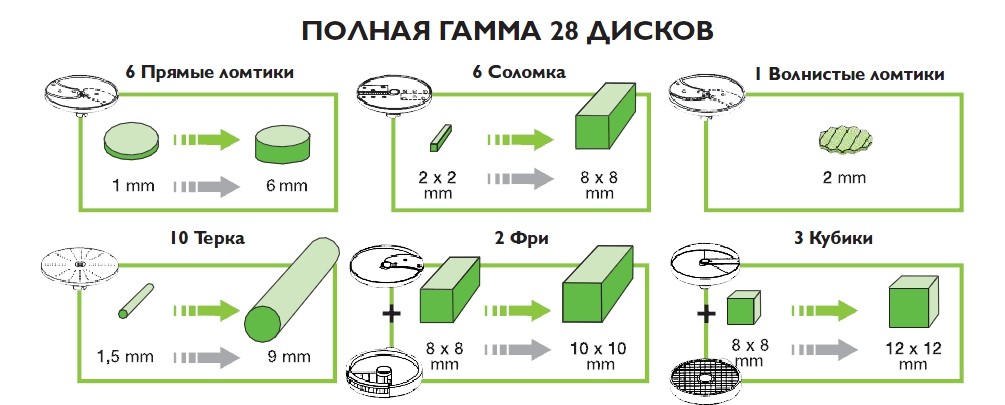 ПОЛНАЯ ГАММА 28 ДИСКОВ

6 Прямые ломтики

1 mm

6 mm

6 Соломка

2 x 2 mm

8 x 8 mm

1 Волнистые ломтики

2 mm

10 Терка

1,5 mm

9 mm

2 Фри

+

8 x 8 mm

10 x 10 mm

3 Кубики

+

8 x 8 mm

12 x 12 mm