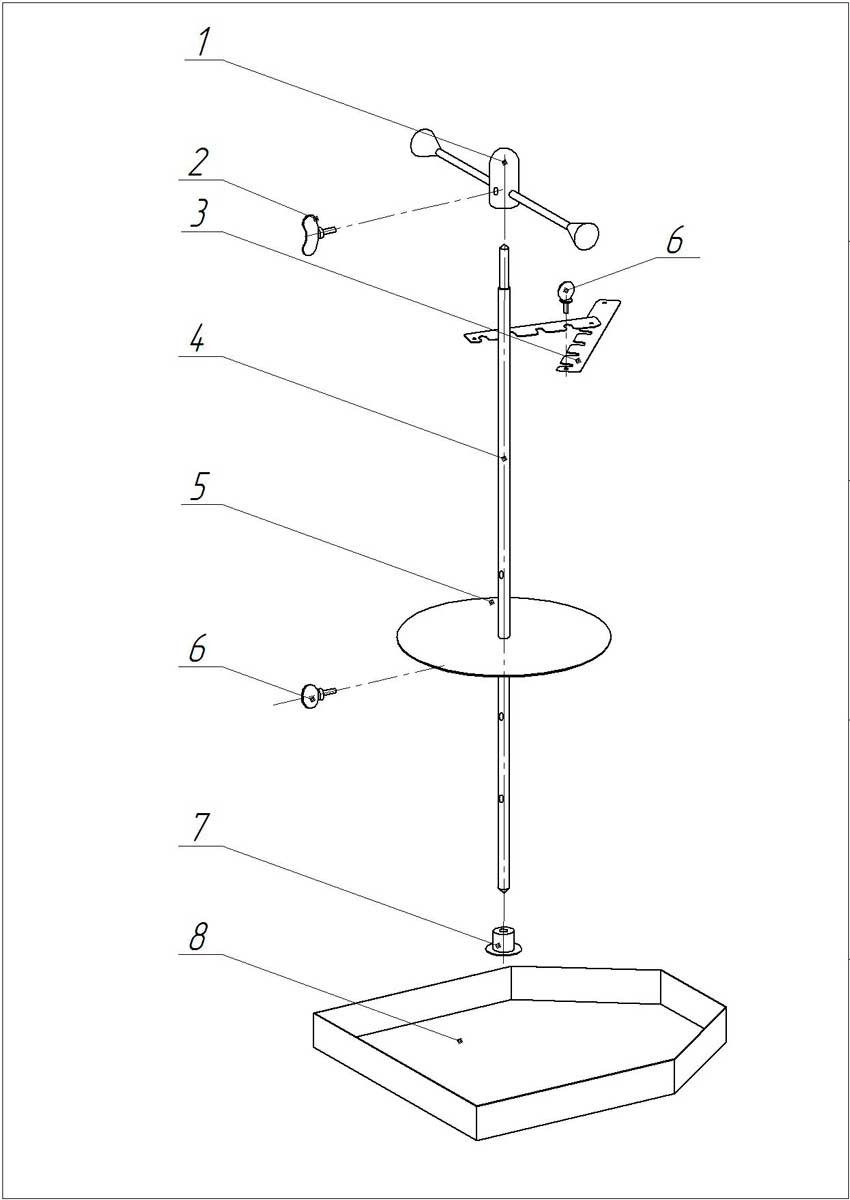 1
2
3
6
4
5
6
7
8