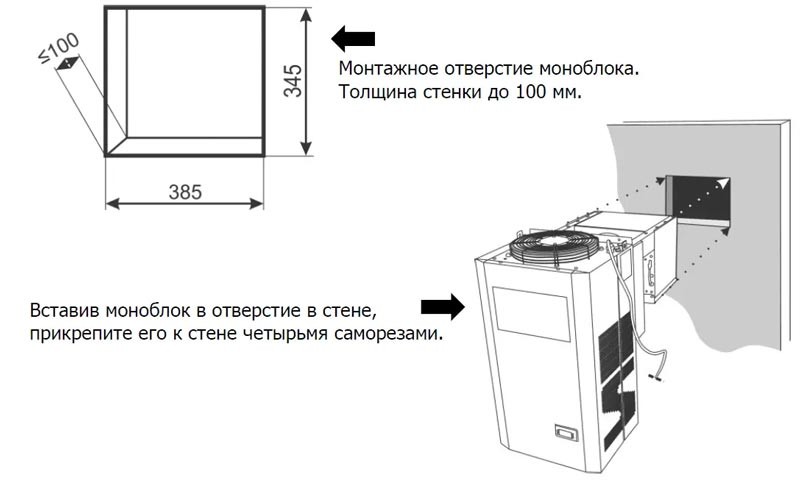 ≤100

345

385

Монтажное отверстие моноблока.
Толщина стенки до 100 мм.

Вставив моноблок в отверстие в стене, прикрепите его к стене четырьмя саморезами.