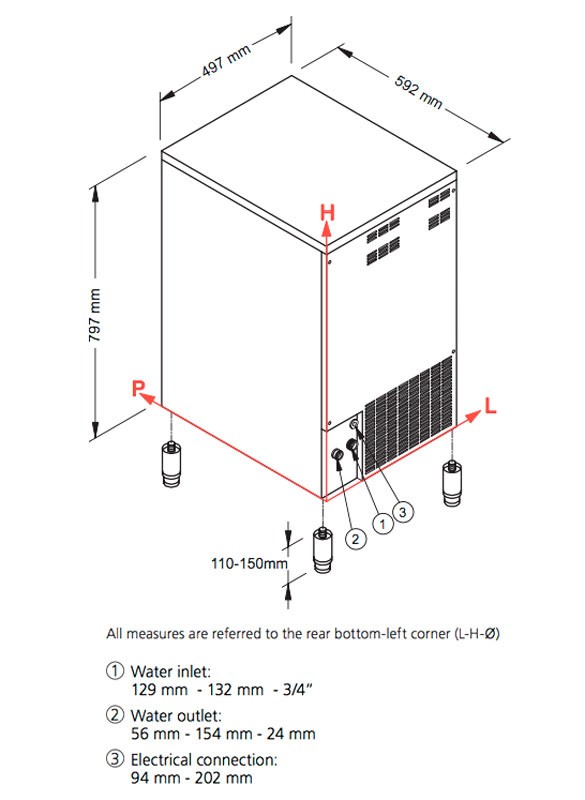 497 mm

592 mm

797 mm

H

P

L

2

1

3

110-150mm

All measures are referred to the rear bottom-left corner (L-H-Ø)

① Water inlet:
129 mm - 132 mm - 3/4"

② Water outlet:
56 mm - 154 mm - 24 mm

③ Electrical connection:
94 mm - 202 mm