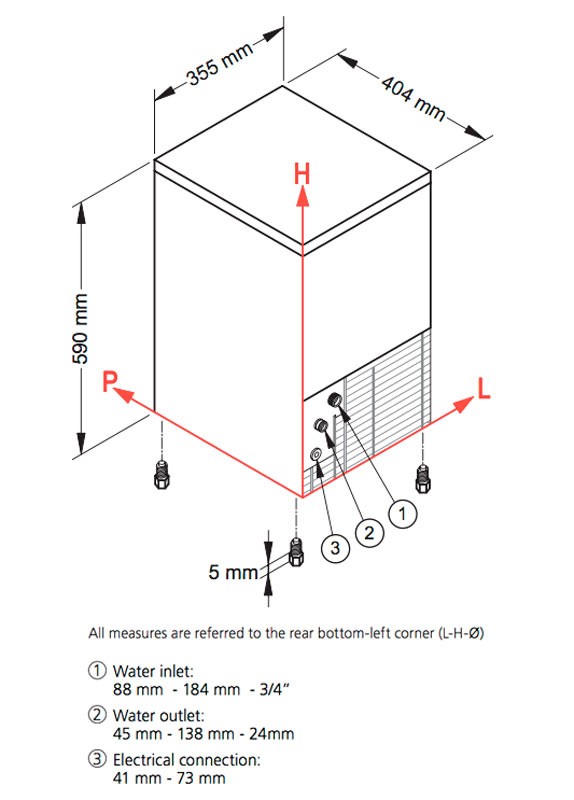 355 mm
404 mm
H
590 mm
P
L
1
2
3
5 mm

All measures are referred to the rear bottom-left corner (L-H-Ø)

① Water inlet:
88 mm - 184 mm - 3/4"

② Water outlet:
45 mm - 138 mm - 24mm

③ Electrical connection:
41 mm - 73 mm