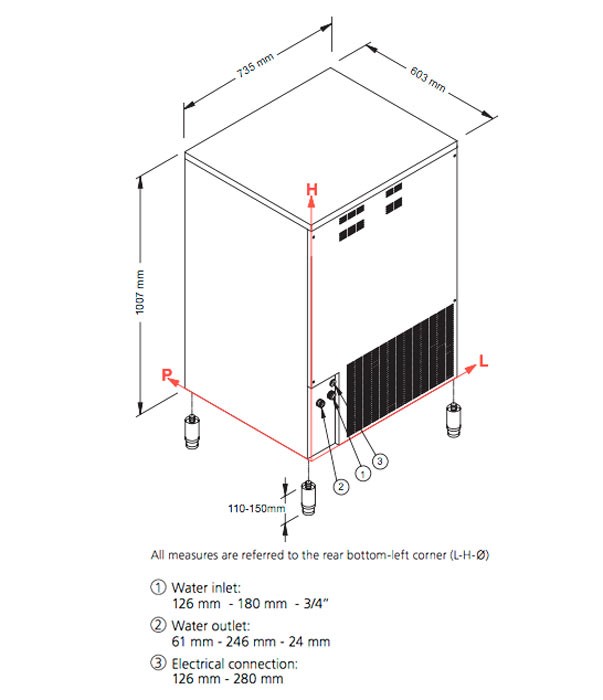 735 mm

603 mm

1007 mm

H

P

L

3

1

2

110-150mm

All measures are referred to the rear bottom-left corner (L-H-Ø)

① Water inlet:
126 mm - 180 mm - 3/4"

② Water outlet:
61 mm - 246 mm - 24 mm

③ Electrical connection:
126 mm - 280 mm