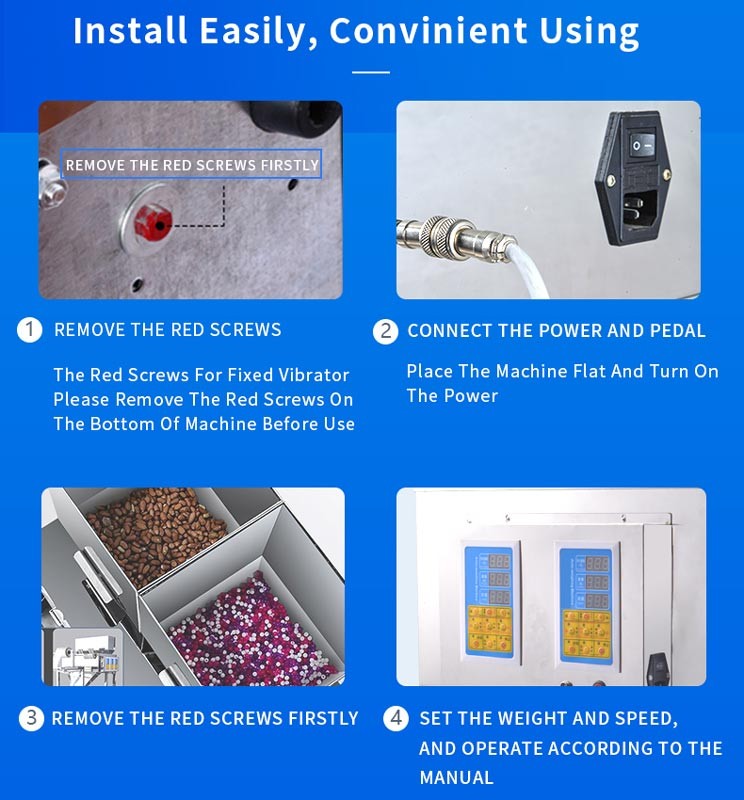 Install Easily, Convinient Using

REMOVE THE RED SCREWS FIRSTLY

1 REMOVE THE RED SCREWS

The Red Screws For Fixed Vibrator Please Remove The Red Screws On The Bottom Of Machine Before Use

2 CONNECT THE POWER AND PEDAL

Place The Machine Flat And Turn On The Power

3 REMOVE THE RED SCREWS FIRSTLY

4 SET THE WEIGHT AND SPEED, AND OPERATE ACCORDING TO THE MANUAL