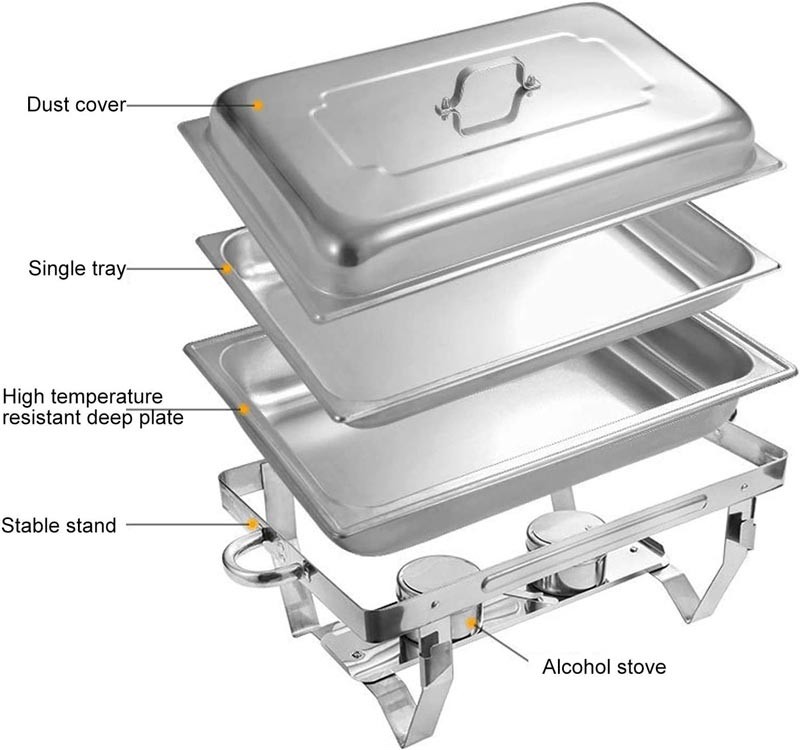 Dust cover

Single tray

High temperature resistant deep plate

Stable stand

Alcohol stove