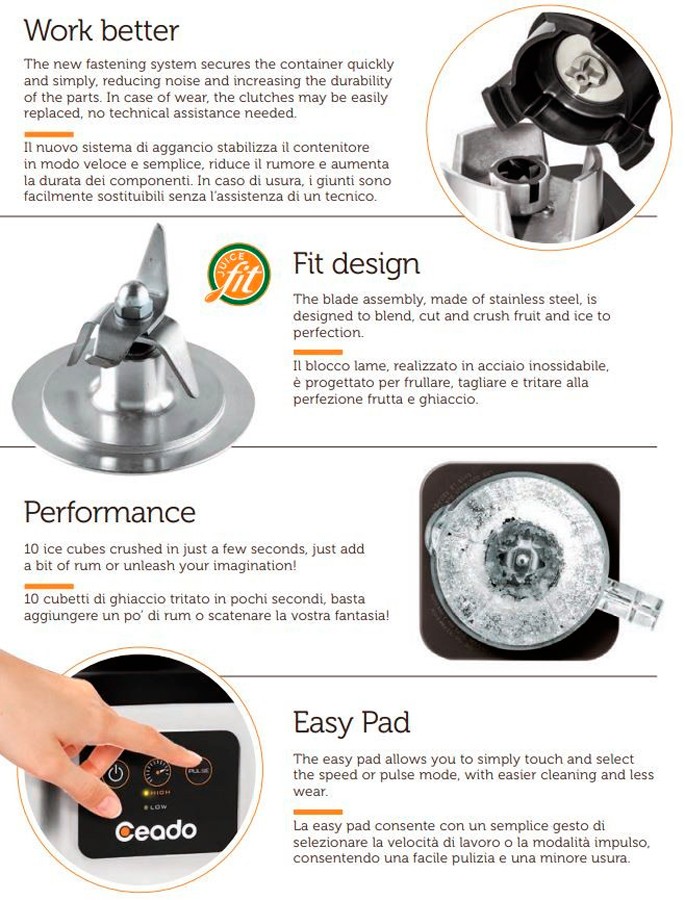 Work better

The new fastening system secures the container quickly and simply, reducing noise and increasing the durability of the parts. In case of wear, the clutches may be easily replaced, no technical assistance needed.

Il nuovo sistema di aggancio stabilizza il contenitore in modo veloce e semplice, riduce il rumore e aumenta la durata dei componenti. In caso di usura, i giunti sono facilmente sostituibili senza l'assistenza di un tecnico.

JUICE fit

Fit design

The blade assembly, made of stainless steel, is designed to blend, cut and crush fruit and ice to perfection.

Il blocco lame, realizzato in acciaio inossidabile, è progettato per frullare, tagliare e tritare alla perfezione frutta e ghiaccio.

Performance

10 ice cubes crushed in just a few seconds, just add a bit of rum or unleash your imagination!

10 cubetti di ghiaccio tritato in pochi secondi, basta aggiungere un po' di rum o scatenare la vostra fantasia!

PULSE
HIGH
LOW
Ceado

Easy Pad

The easy pad allows you to simply touch and select the speed or pulse mode, with easier cleaning and less wear.

La easy pad consente con un semplice gesto di selezionare la velocità di lavoro o la modalità impulso, consentendo una facile pulizia e una minore usura.